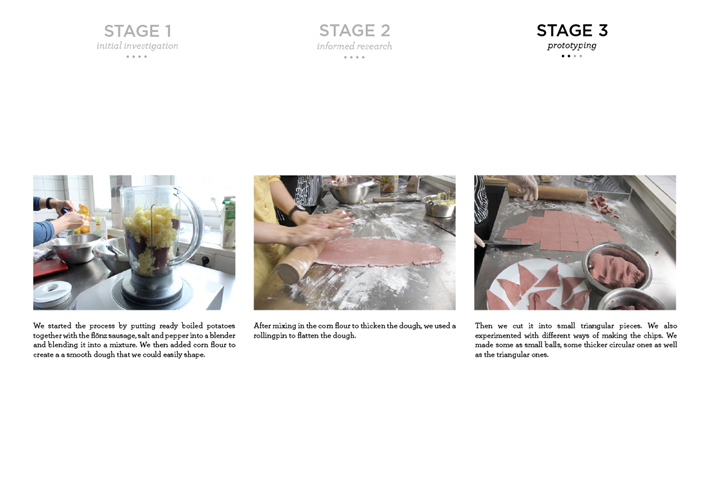 STAGE 1
initial investigation

STAGE 2
informed research

STAGE 3
prototyping

We started the process by putting ready boiled potatoes together with the flönz sausage, salt and pepper into a blender and blending it into a mixture. We then added corn flour to create a a smooth dough that we could easily shape.

After mixing in the corn flour to thicken the dough, we used a rollingpin to flatten the dough.

Then we cut it into small triangular pieces. We also experimented with different ways of making the chips. We made some as small balls, some thicker circular ones as well as the triangular ones.